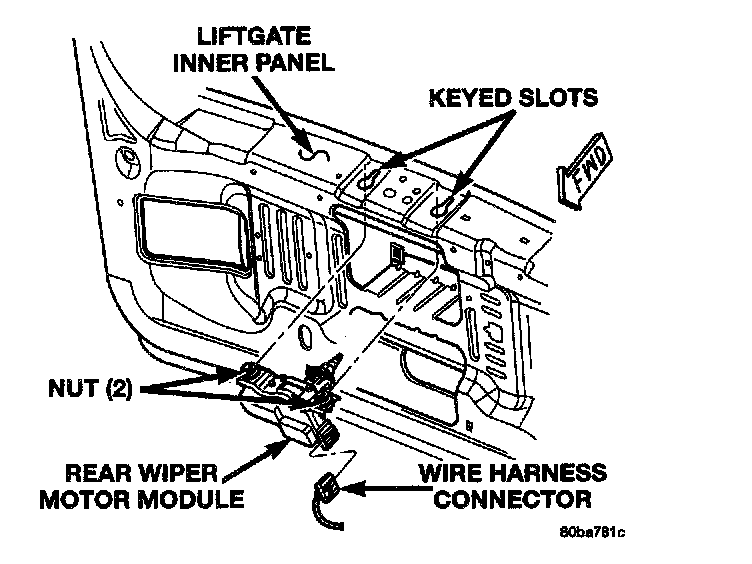 LIFTGATE INNER PANEL

KEYED SLOTS

FWD

NUT (2)

REAR WIPER MOTOR MODULE

WIRE HARNESS CONNECTOR

80ba781c