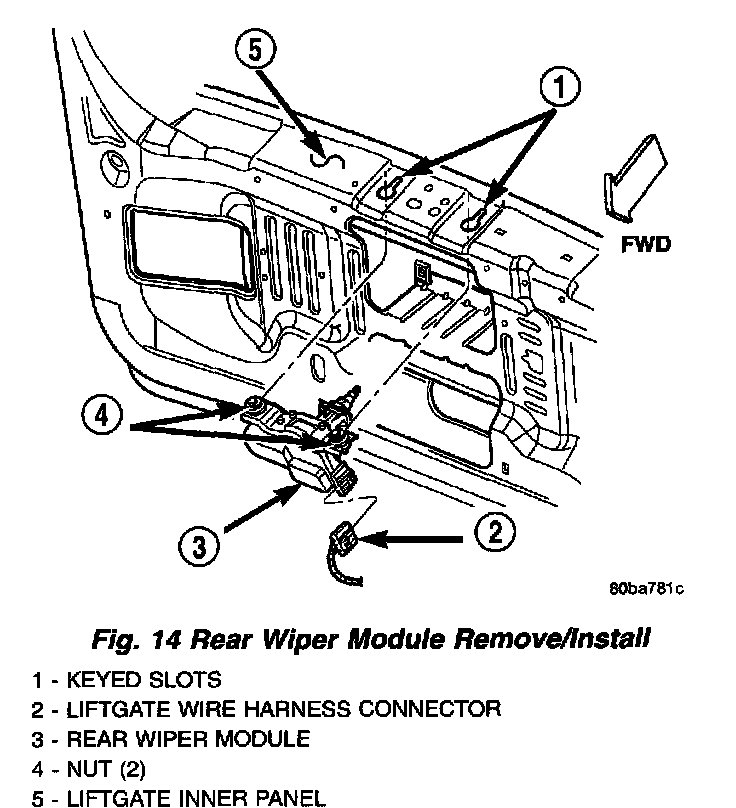 5

1

FWD

4

3

2

80ba781c

Fig. 14 Rear Wiper Module Remove/Install

1 - KEYED SLOTS
2 - LIFTGATE WIRE HARNESS CONNECTOR
3 - REAR WIPER MODULE
4 - NUT (2)
5 - LIFTGATE INNER PANEL