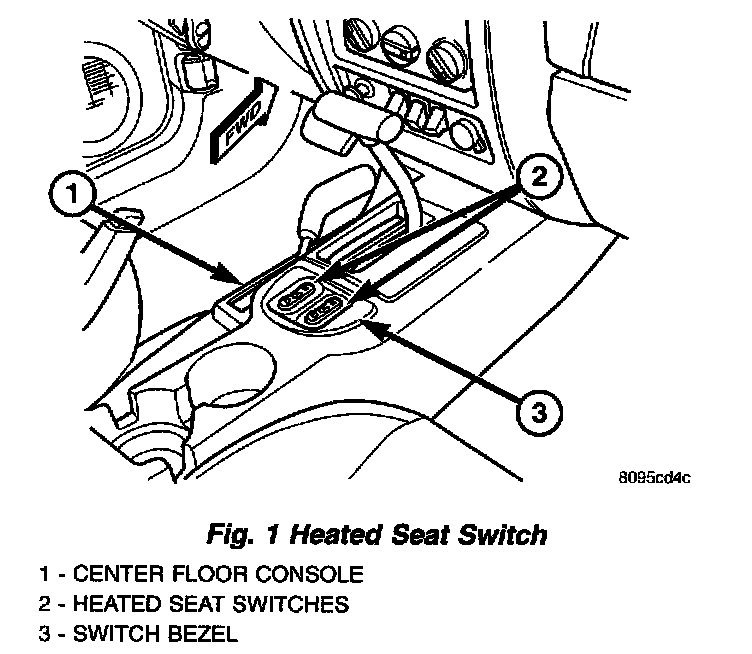 FWD

1

2

3

8095cd4c

Fig. 1 Heated Seat Switch

1 - CENTER FLOOR CONSOLE
2 - HEATED SEAT SWITCHES
3 - SWITCH BEZEL