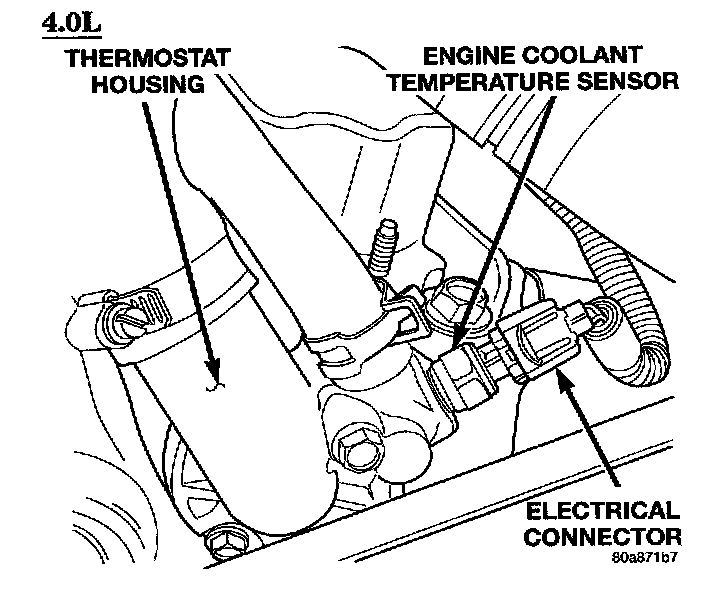 4.0L

THERMOSTAT HOUSING

ENGINE COOLANT TEMPERATURE SENSOR

ELECTRICAL CONNECTOR

80a871b7