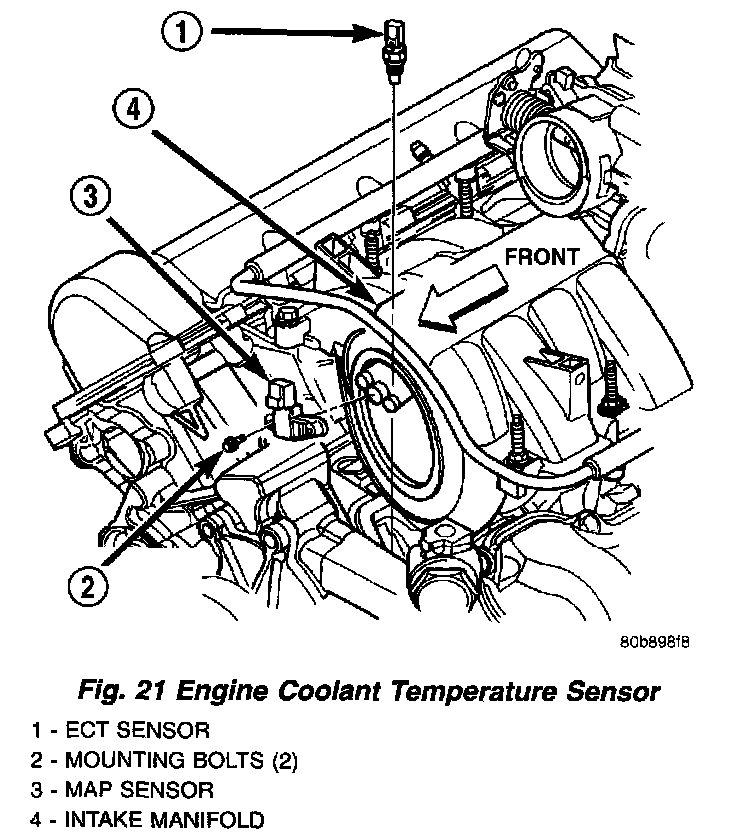 1

4

3

FRONT

2

80b898f8

Fig. 21 Engine Coolant Temperature Sensor

1 - ECT SENSOR
2 - MOUNTING BOLTS (2)
3 - MAP SENSOR
4 - INTAKE MANIFOLD