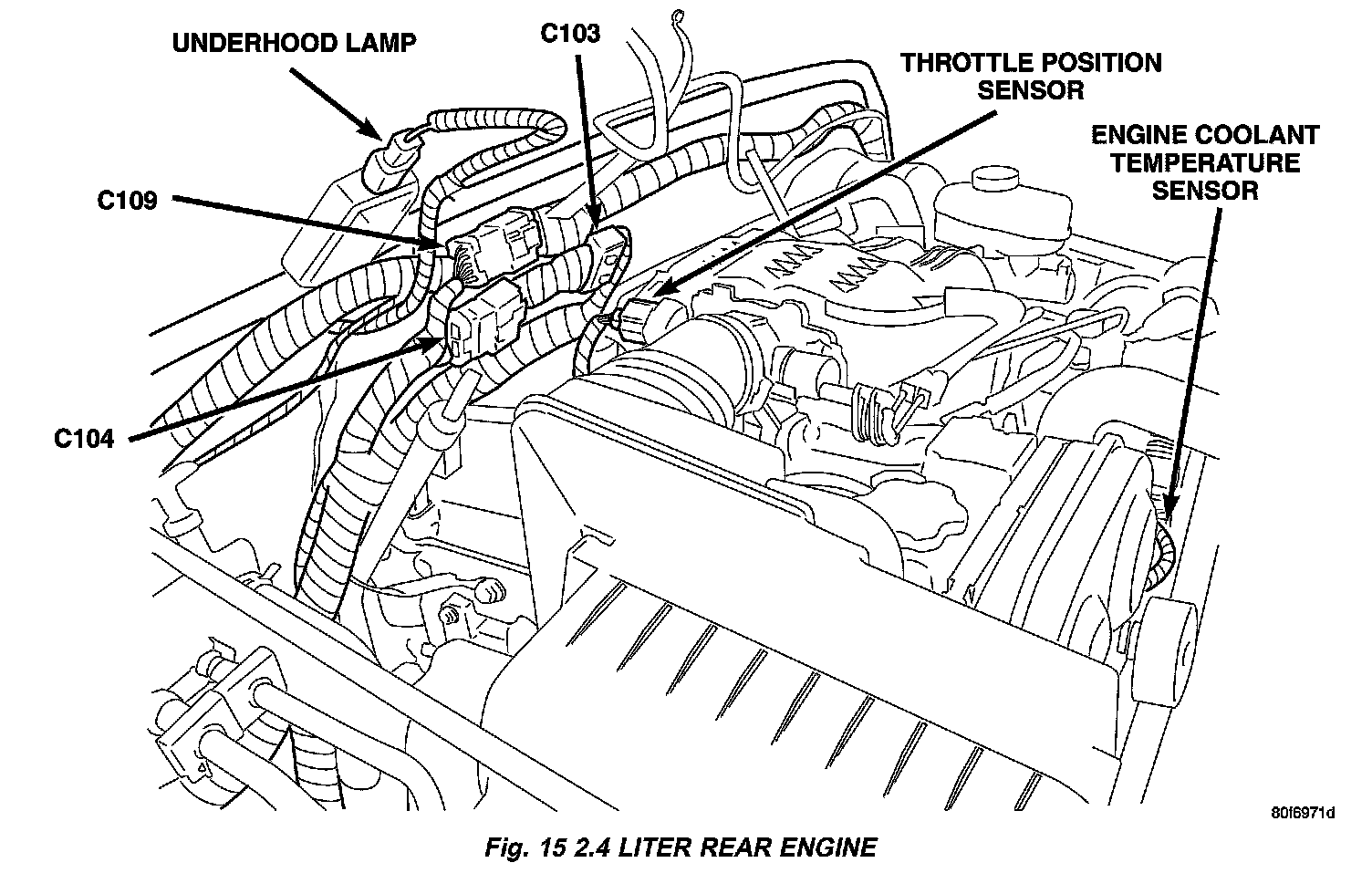 UNDERHOOD LAMP

C103

THROTTLE POSITION SENSOR

ENGINE COOLANT TEMPERATURE SENSOR

C109

C104

80f6971d

Fig. 15 2.4 LITER REAR ENGINE