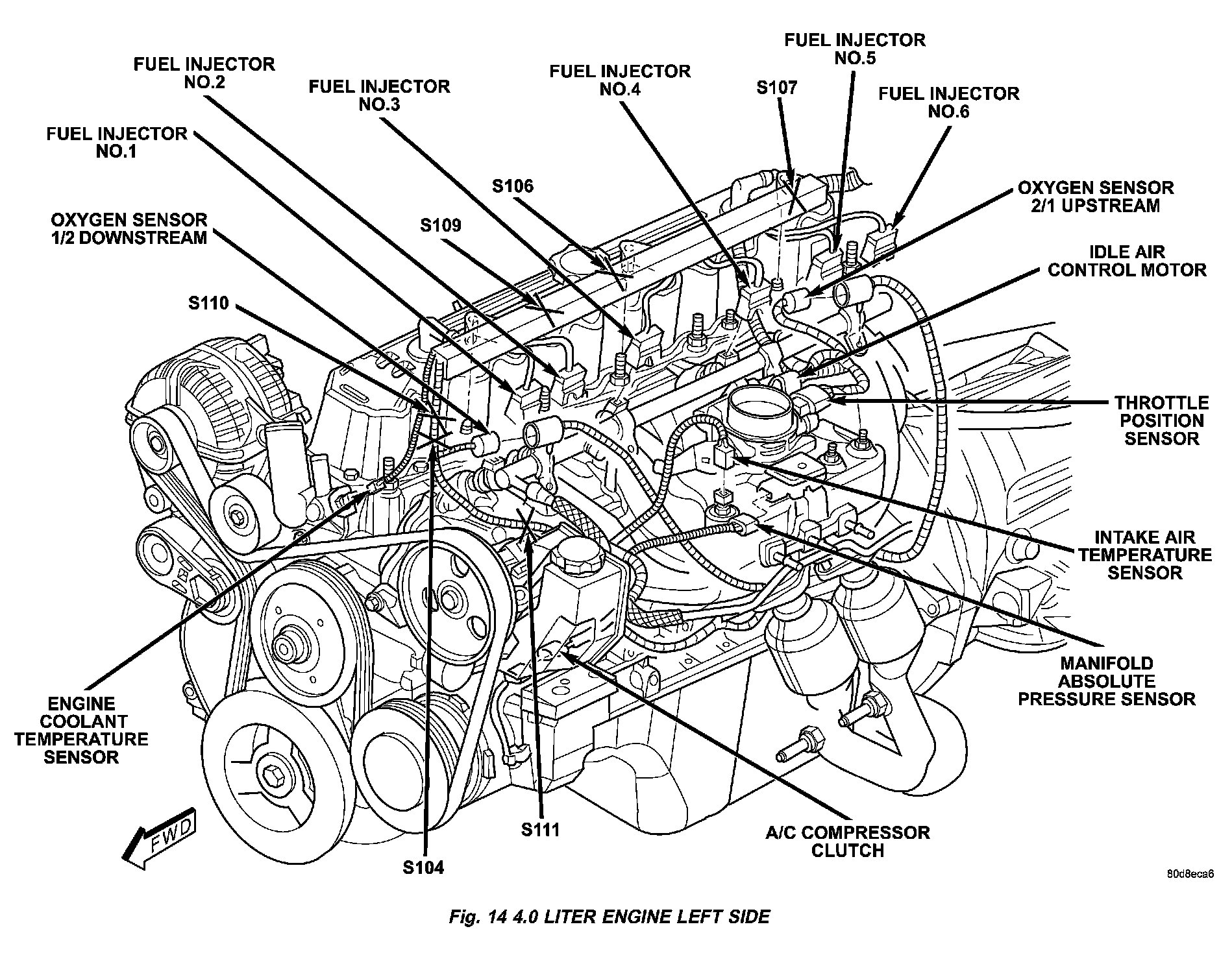 FUEL INJECTOR
NO.2

FUEL INJECTOR
NO.3

FUEL INJECTOR
NO.4

FUEL INJECTOR
NO.5

S107

FUEL INJECTOR
NO.6

FUEL INJECTOR
NO.1

S106

OXYGEN SENSOR
2/1 UPSTREAM

OXYGEN SENSOR
1/2 DOWNSTREAM

S109

IDLE AIR
CONTROL MOTOR

S110

THROTTLE
POSITION
SENSOR

INTAKE AIR
TEMPERATURE
SENSOR

MANIFOLD
ABSOLUTE
PRESSURE SENSOR

ENGINE
COOLANT
TEMPERATURE
SENSOR

FWD

S111

A/C COMPRESSOR
CLUTCH

S104

80d8eca6

Fig. 14 4.0 LITER ENGINE LEFT SIDE