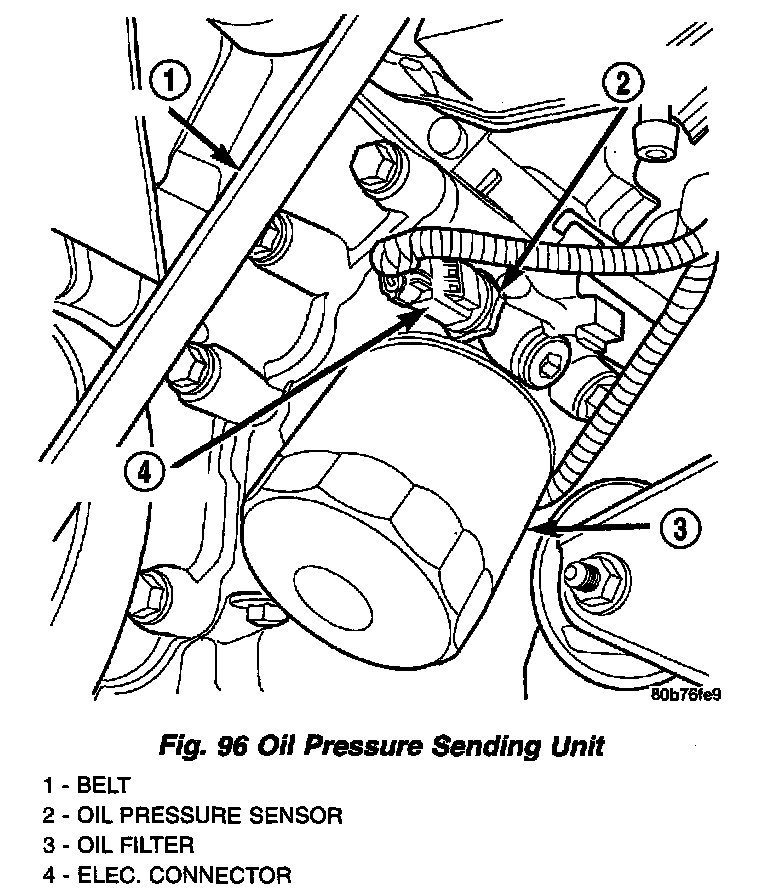 1

2

4

3

80b76fe9

Fig. 96 Oil Pressure Sending Unit

1 - BELT
2 - OIL PRESSURE SENSOR
3 - OIL FILTER
4 - ELEC. CONNECTOR