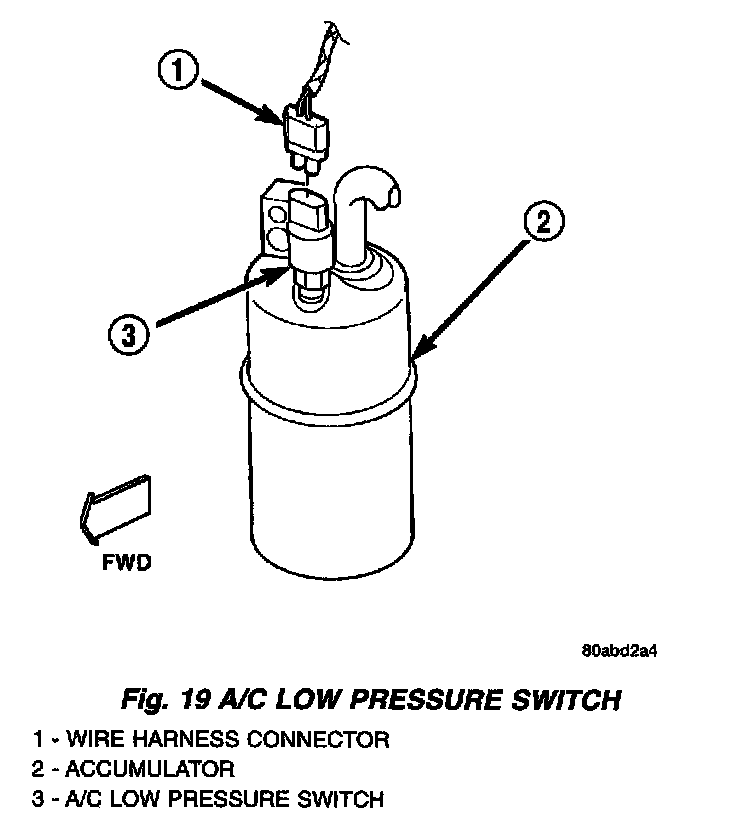 1

2

3

FWD

80abd2a4

Fig. 19 A/C LOW PRESSURE SWITCH

1 - WIRE HARNESS CONNECTOR
2 - ACCUMULATOR
3 - A/C LOW PRESSURE SWITCH