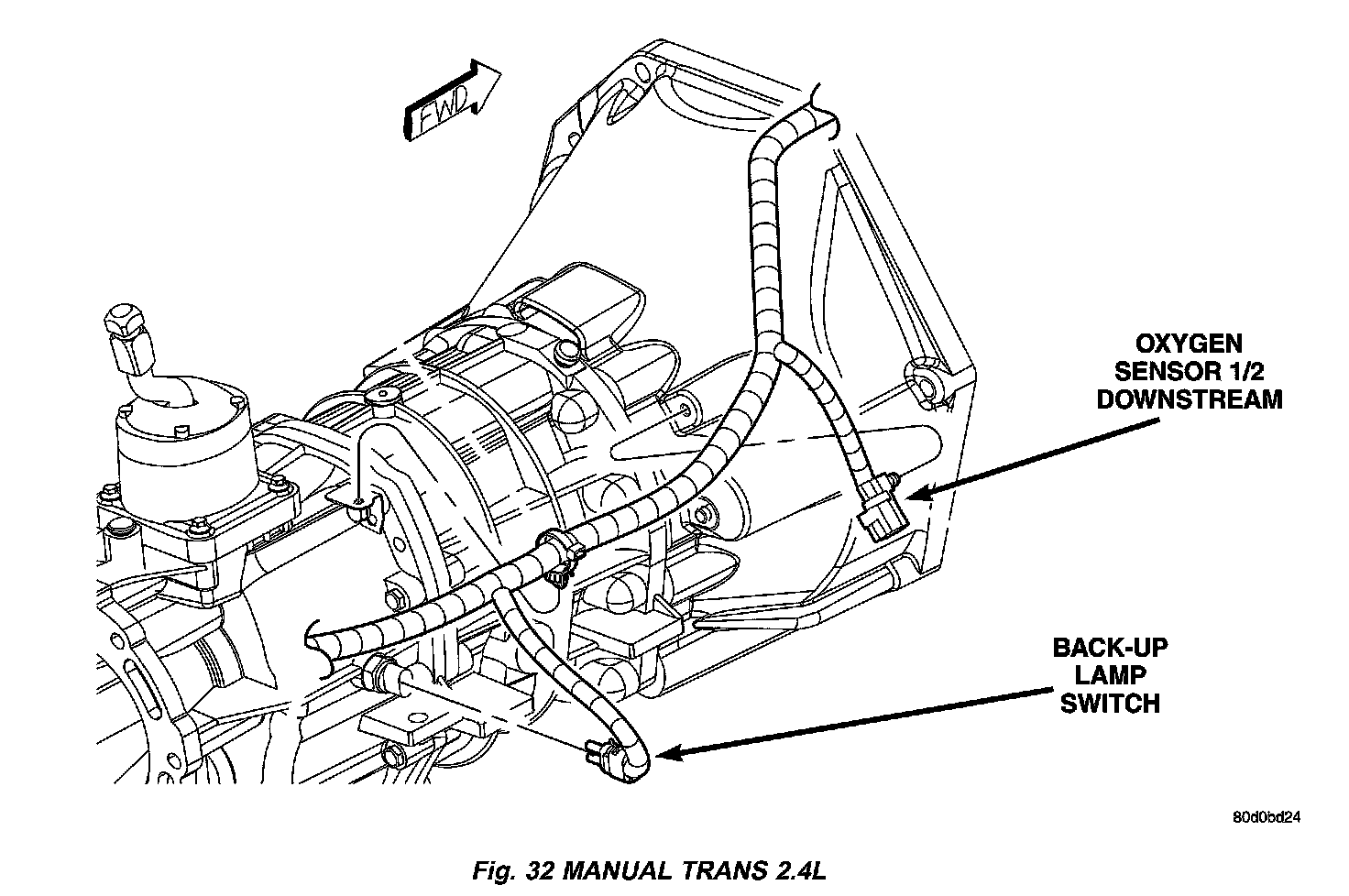 FWD

OXYGEN SENSOR 1/2 DOWNSTREAM

BACK-UP LAMP SWITCH

80d0bd24

Fig. 32 MANUAL TRANS 2.4L