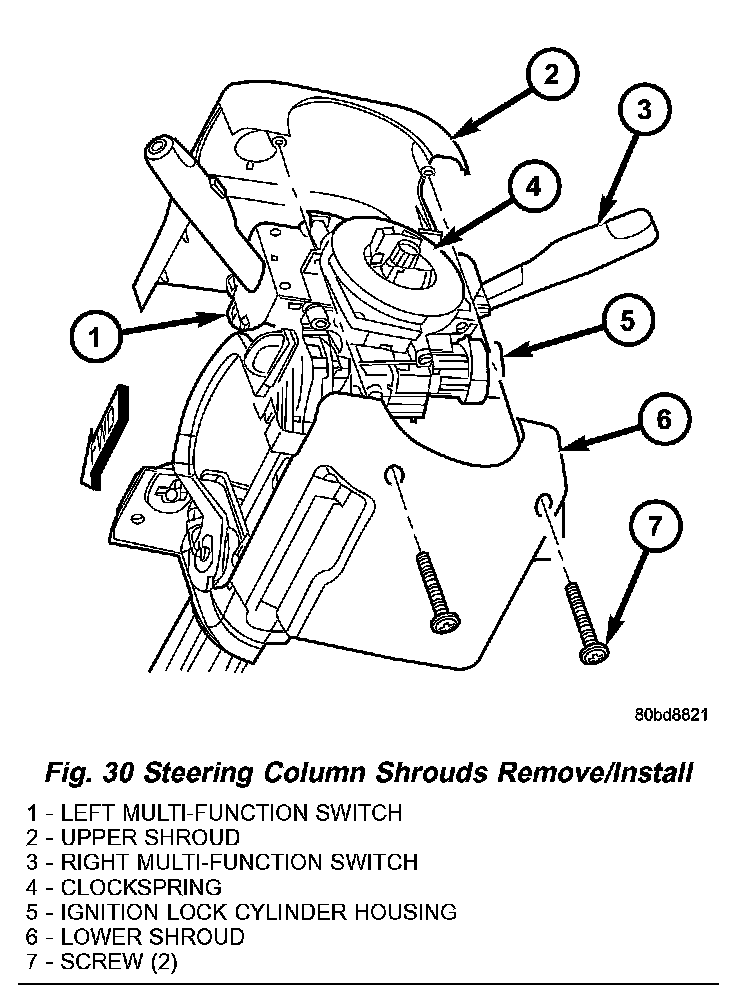 2
3
4
1
5
6
7

80bd8821

Fig. 30 Steering Column Shrouds Remove/Install

1 - LEFT MULTI-FUNCTION SWITCH
2 - UPPER SHROUD
3 - RIGHT MULTI-FUNCTION SWITCH
4 - CLOCKSPRING
5 - IGNITION LOCK CYLINDER HOUSING
6 - LOWER SHROUD
7 - SCREW (2)