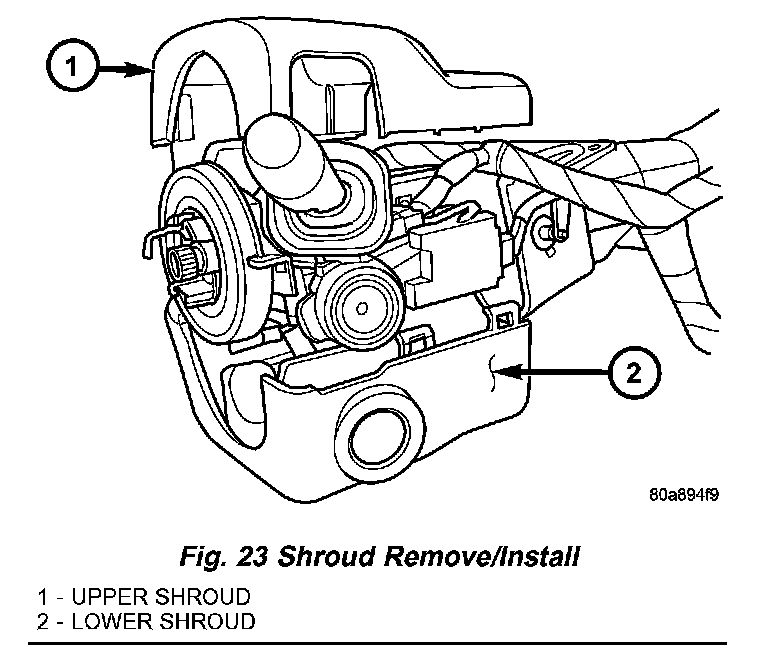 1

2

80a894f9

Fig. 23 Shroud Remove/Install

1 - UPPER SHROUD
2 - LOWER SHROUD