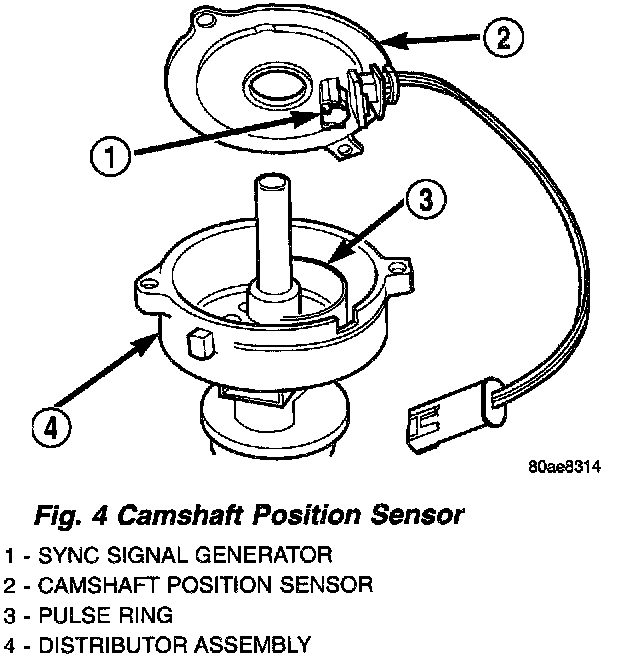 2

1

3

4

80ae8314

Fig. 4 Camshaft Position Sensor

1 - SYNC SIGNAL GENERATOR
2 - CAMSHAFT POSITION SENSOR
3 - PULSE RING
4 - DISTRIBUTOR ASSEMBLY