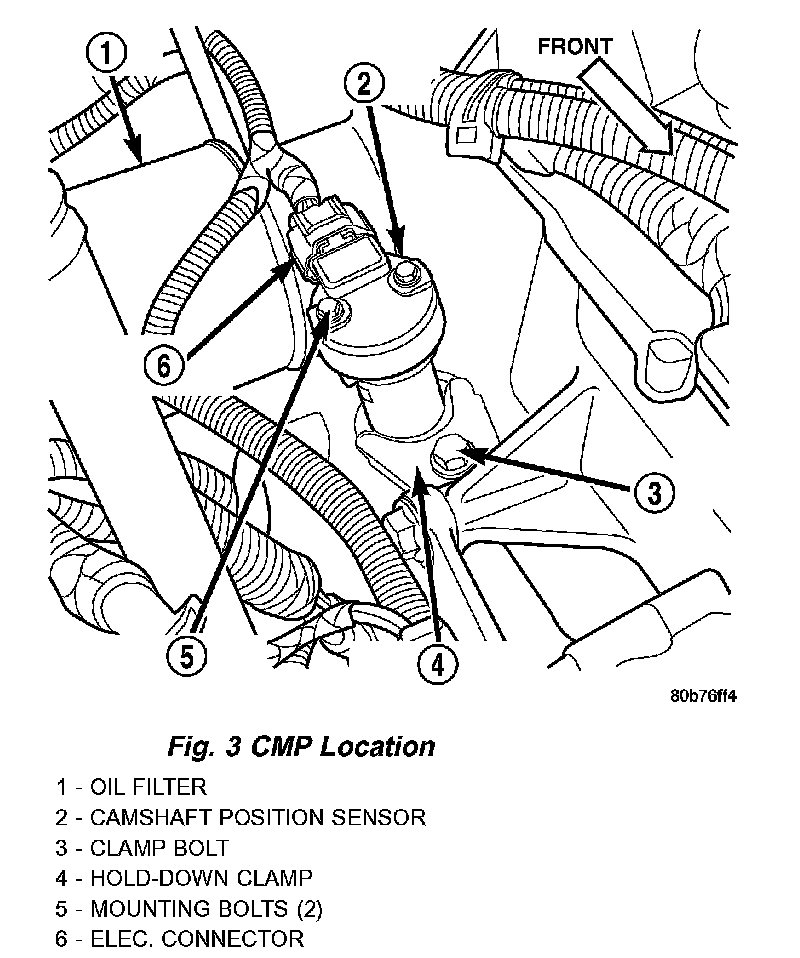 1
2
FRONT
6
3
5
4
80b76ff4

Fig. 3 CMP Location

1 - OIL FILTER
2 - CAMSHAFT POSITION SENSOR
3 - CLAMP BOLT
4 - HOLD-DOWN CLAMP
5 - MOUNTING BOLTS (2)
6 - ELEC. CONNECTOR