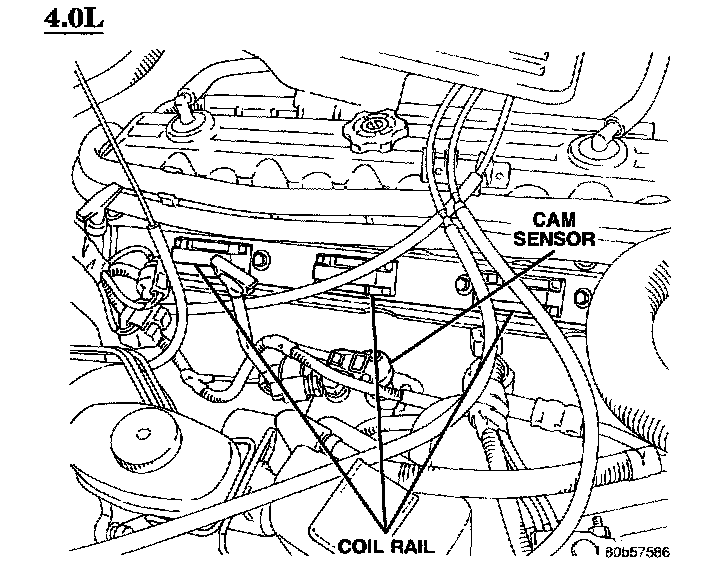 4.0L

CAM SENSOR

COIL RAIL

80b57586