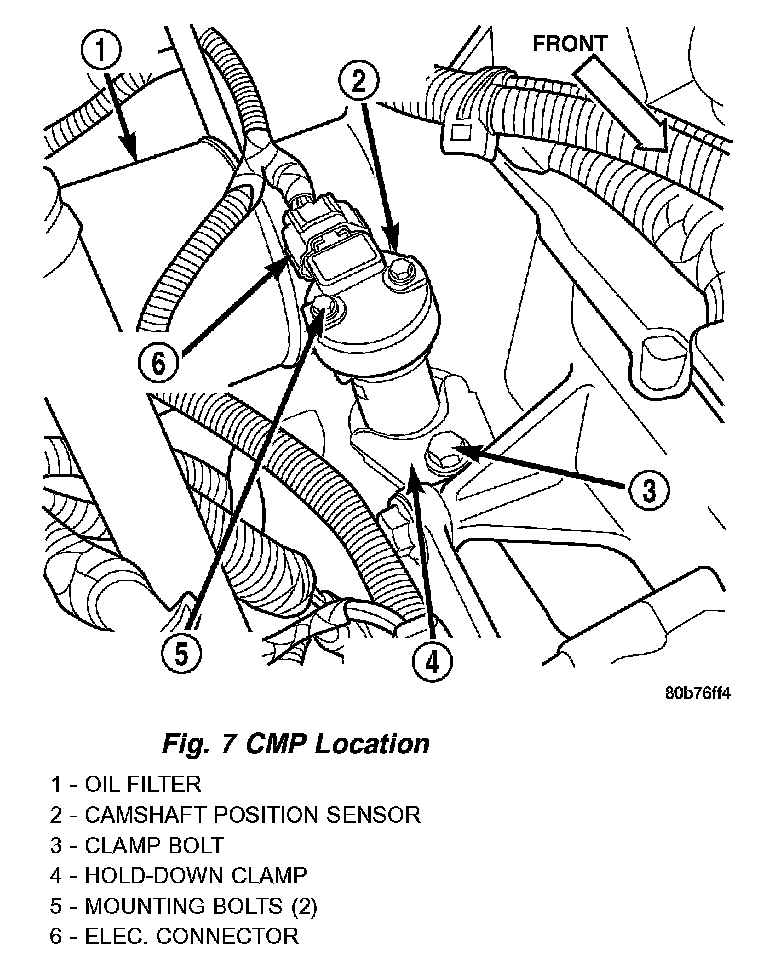 1
2
FRONT
6
3
5
4
80b76ff4

Fig. 7 CMP Location

1 - OIL FILTER
2 - CAMSHAFT POSITION SENSOR
3 - CLAMP BOLT
4 - HOLD-DOWN CLAMP
5 - MOUNTING BOLTS (2)
6 - ELEC. CONNECTOR