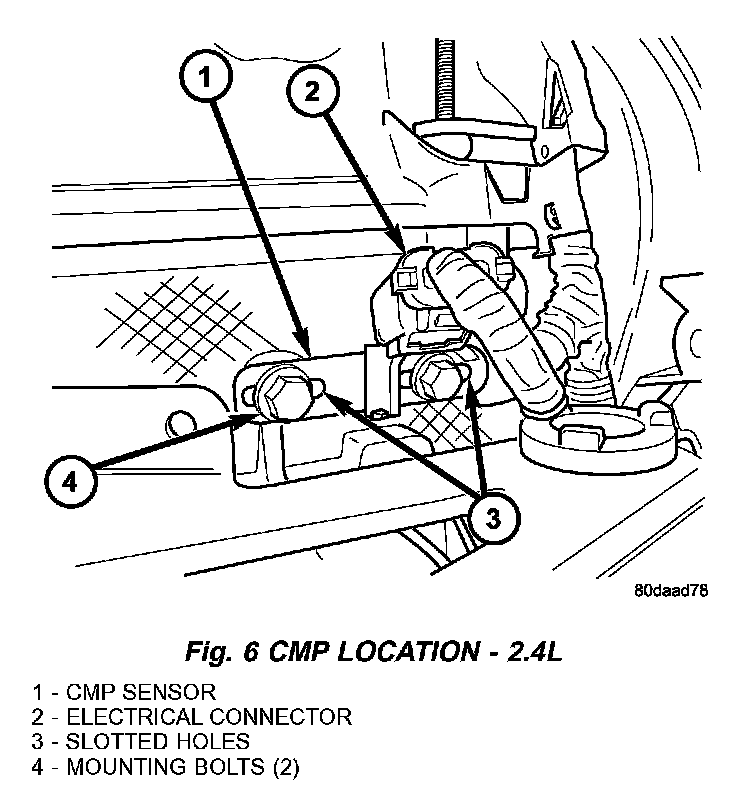 1

2

4

3

80daad78

Fig. 6 CMP LOCATION - 2.4L

1 - CMP SENSOR
2 - ELECTRICAL CONNECTOR
3 - SLOTTED HOLES
4 - MOUNTING BOLTS (2)