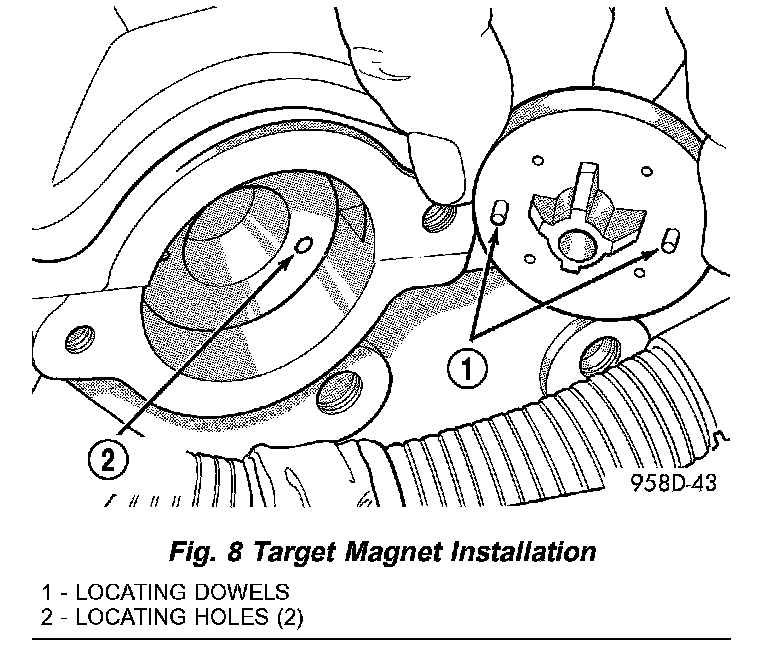 1

2

958D-43

Fig. 8 Target Magnet Installation

1 - LOCATING DOWELS
2 - LOCATING HOLES (2)