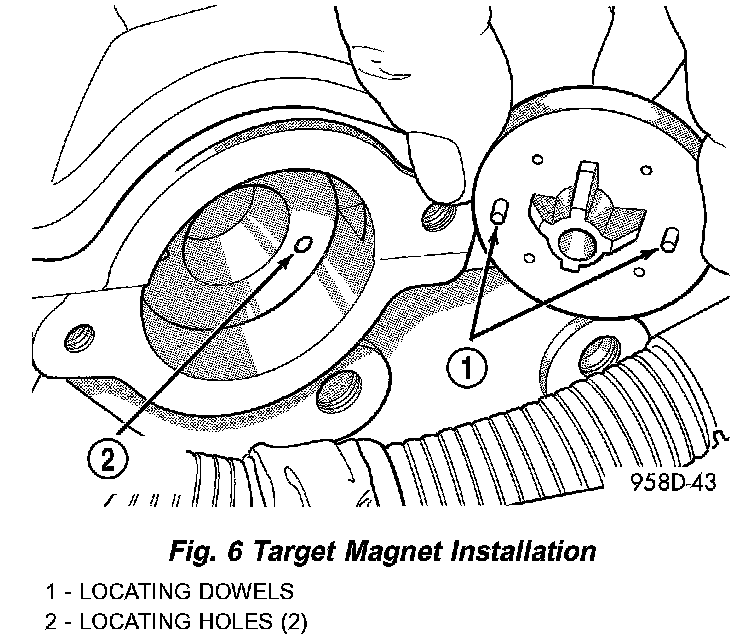 1

2

958D-43

Fig. 6 Target Magnet Installation

1 - LOCATING DOWELS
2 - LOCATING HOLES (2)