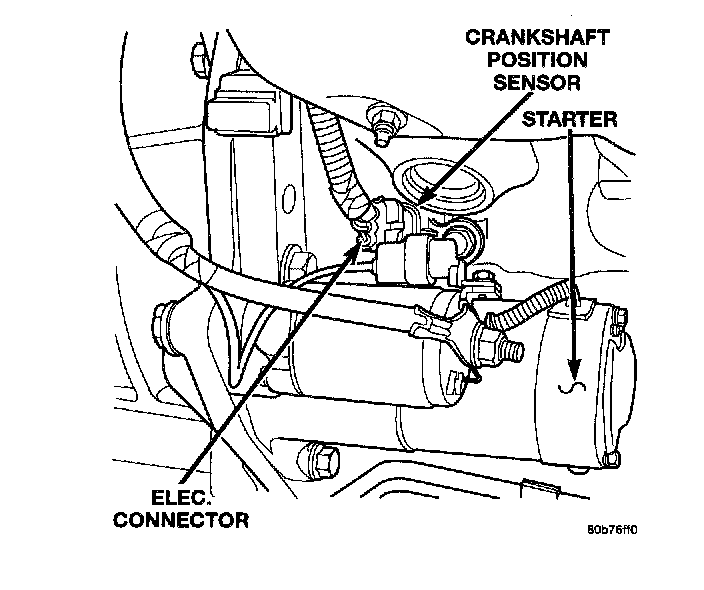 CRANKSHAFT POSITION SENSOR

STARTER

ELEC. CONNECTOR

80b76ff0