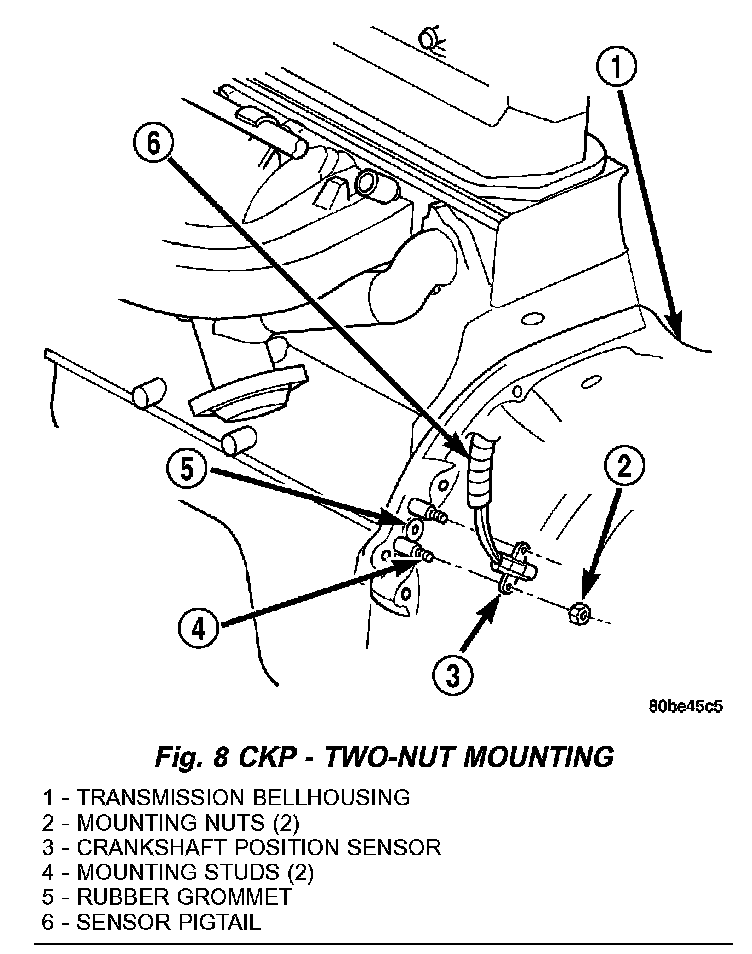 1

6

5

2

4

3

80be45c5

Fig. 8 CKP - TWO-NUT MOUNTING

1 - TRANSMISSION BELLHOUSING
2 - MOUNTING NUTS (2)
3 - CRANKSHAFT POSITION SENSOR
4 - MOUNTING STUDS (2)
5 - RUBBER GROMMET
6 - SENSOR PIGTAIL