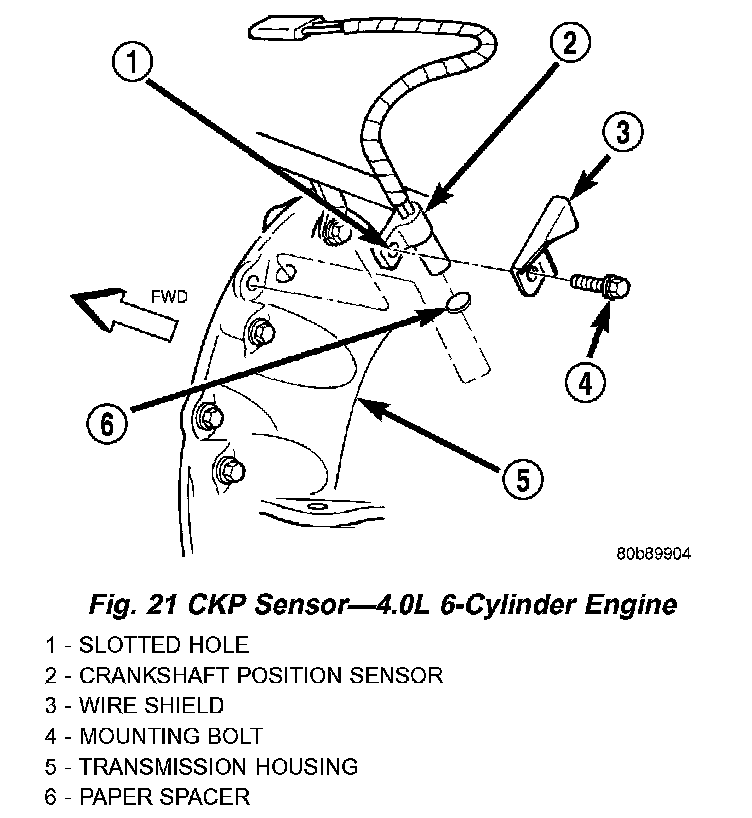 1
2
3
FWD
4
6
5
80b89904

Fig. 21 CKP Sensor—4.0L 6-Cylinder Engine

1 - SLOTTED HOLE
2 - CRANKSHAFT POSITION SENSOR
3 - WIRE SHIELD
4 - MOUNTING BOLT
5 - TRANSMISSION HOUSING
6 - PAPER SPACER