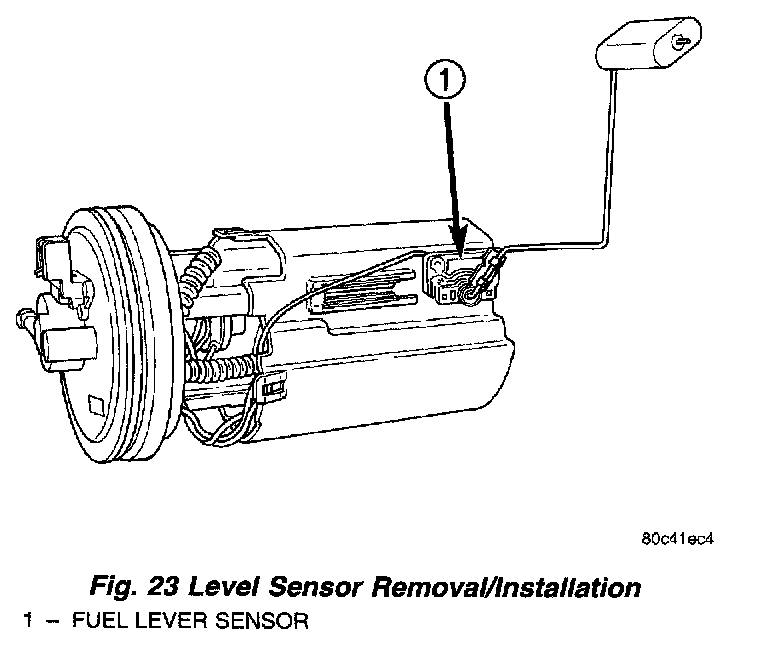 1

80c41ec4

Fig. 23 Level Sensor Removal/Installation
1 – FUEL LEVER SENSOR