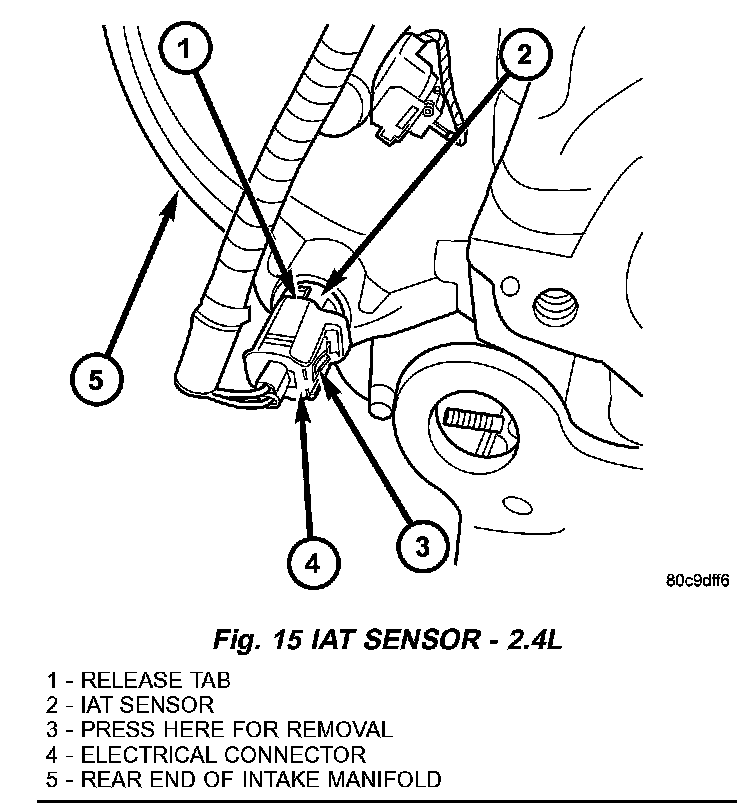 1

2

5

4

3

80c9dff6

Fig. 15 IAT SENSOR - 2.4L

1 - RELEASE TAB
2 - IAT SENSOR
3 - PRESS HERE FOR REMOVAL
4 - ELECTRICAL CONNECTOR
5 - REAR END OF INTAKE MANIFOLD