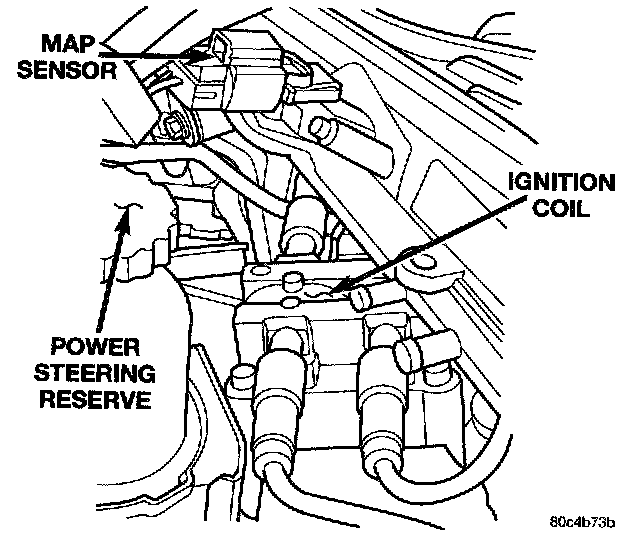 MAP SENSOR

IGNITION COIL

POWER STEERING RESERVE

80c4b73b