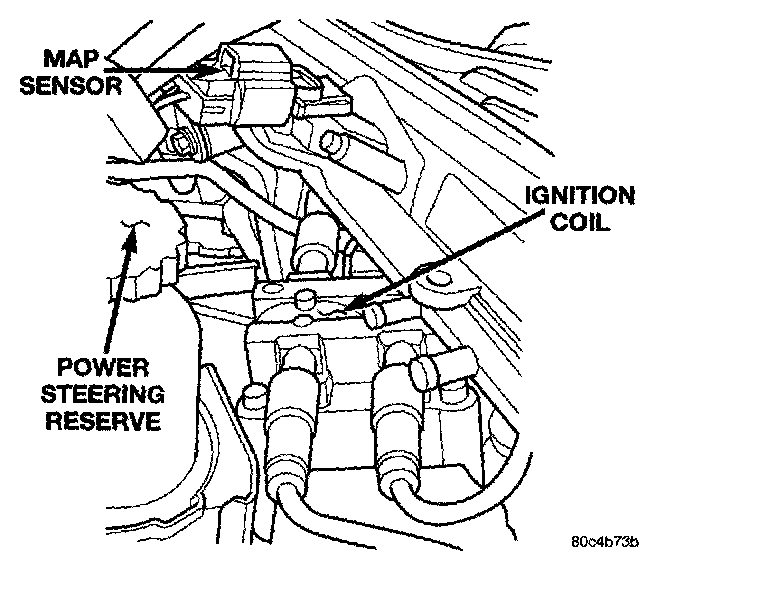 MAP SENSOR

IGNITION COIL

POWER STEERING RESERVE

80c4b73b