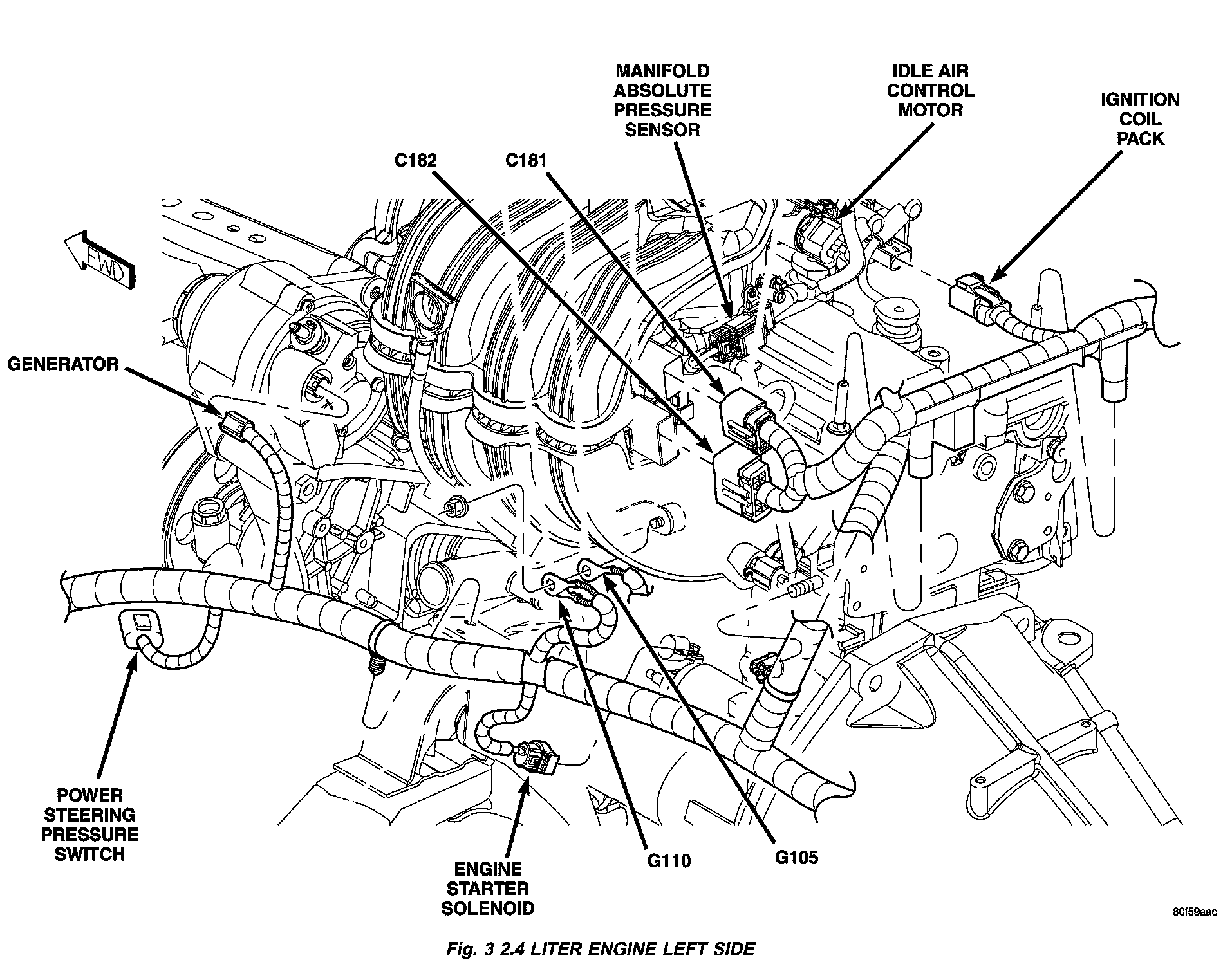 MANIFOLD ABSOLUTE PRESSURE SENSOR

IDLE AIR CONTROL MOTOR

IGNITION COIL PACK

C182

C181

FWD

GENERATOR

POWER STEERING PRESSURE SWITCH

ENGINE STARTER SOLENOID

G110

G105

80f59aac

Fig. 3 2.4 LITER ENGINE LEFT SIDE