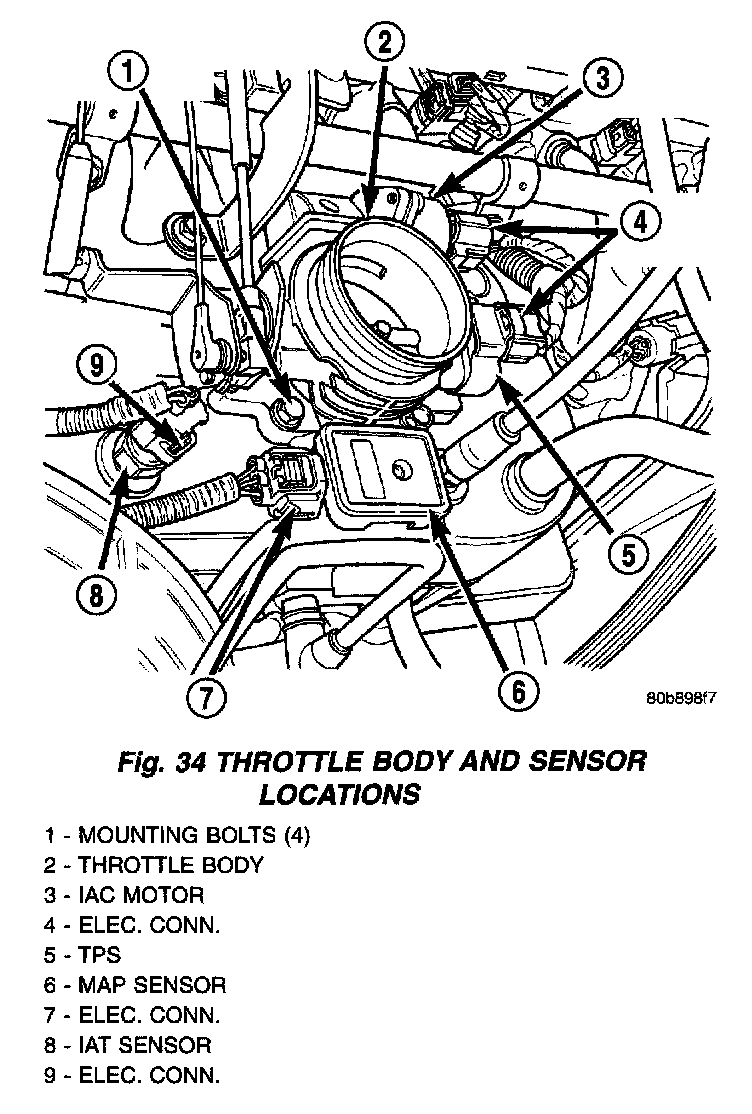 1
2
3
4
9
5
8
7
6
80b898f7

Fig. 34 THROTTLE BODY AND SENSOR LOCATIONS

1 - MOUNTING BOLTS (4)
2 - THROTTLE BODY
3 - IAC MOTOR
4 - ELEC. CONN.
5 - TPS
6 - MAP SENSOR
7 - ELEC. CONN.
8 - IAT SENSOR
9 - ELEC. CONN.