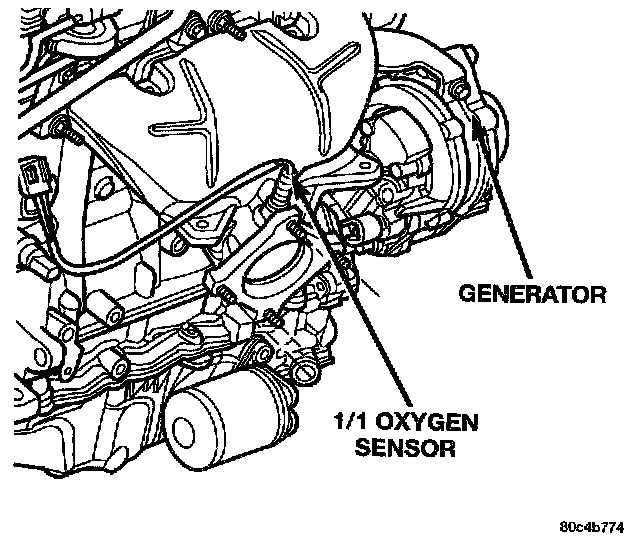 GENERATOR

1/1 OXYGEN SENSOR

80c4b774