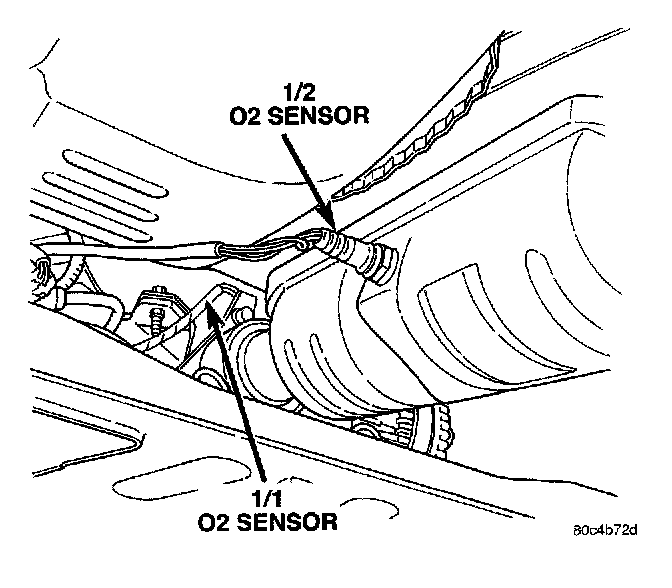 1/2
O2 SENSOR

1/1
O2 SENSOR

80c4b72d