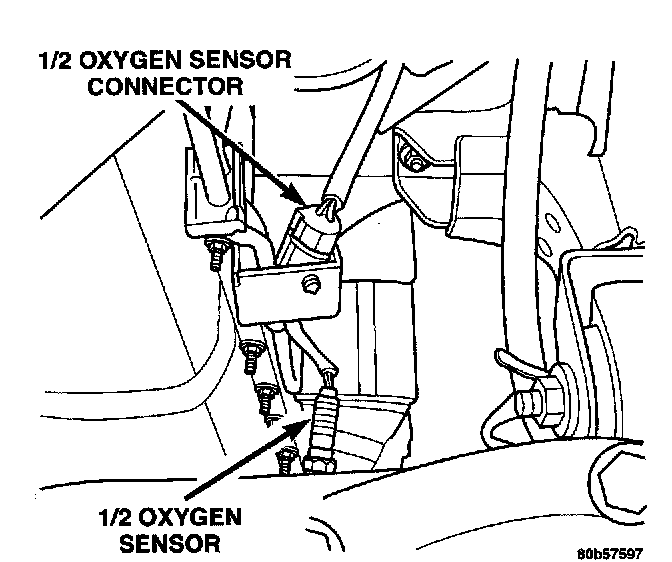 1/2 OXYGEN SENSOR CONNECTOR

1/2 OXYGEN SENSOR

80b57597