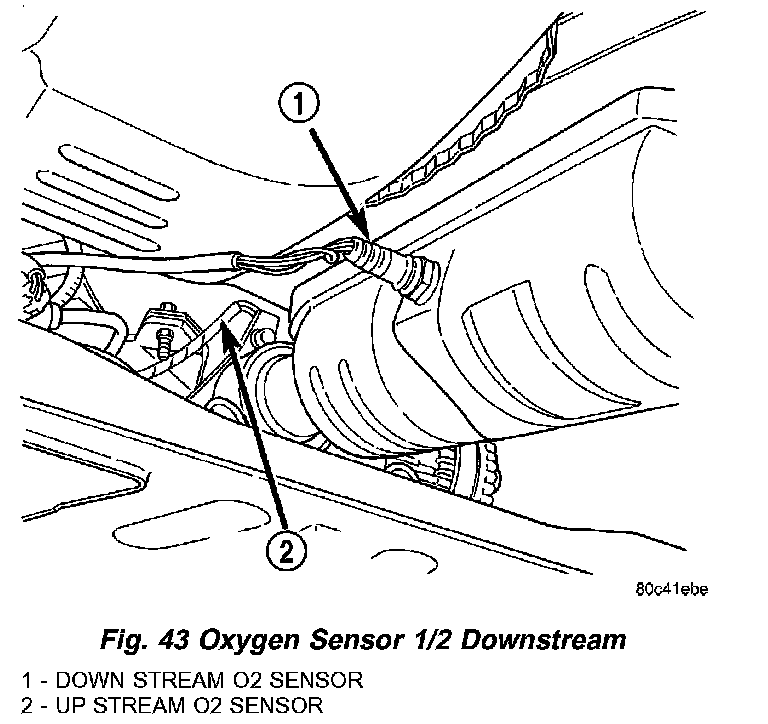 1

2

80c41ebe

Fig. 43 Oxygen Sensor 1/2 Downstream

1 - DOWN STREAM O2 SENSOR
2 - UP STREAM O2 SENSOR