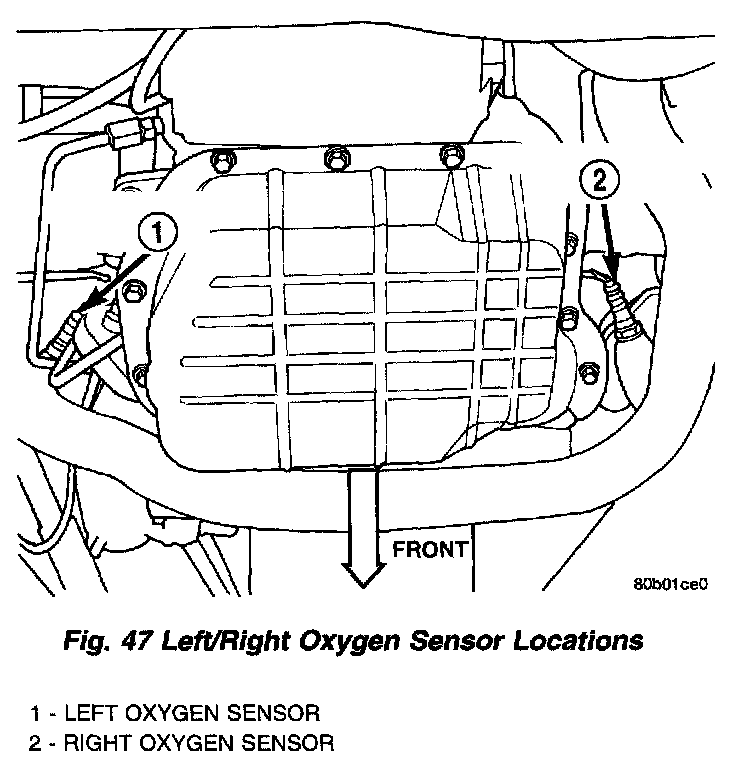 2

1

FRONT

80b01ce0

Fig. 47 Left/Right Oxygen Sensor Locations

1 - LEFT OXYGEN SENSOR
2 - RIGHT OXYGEN SENSOR