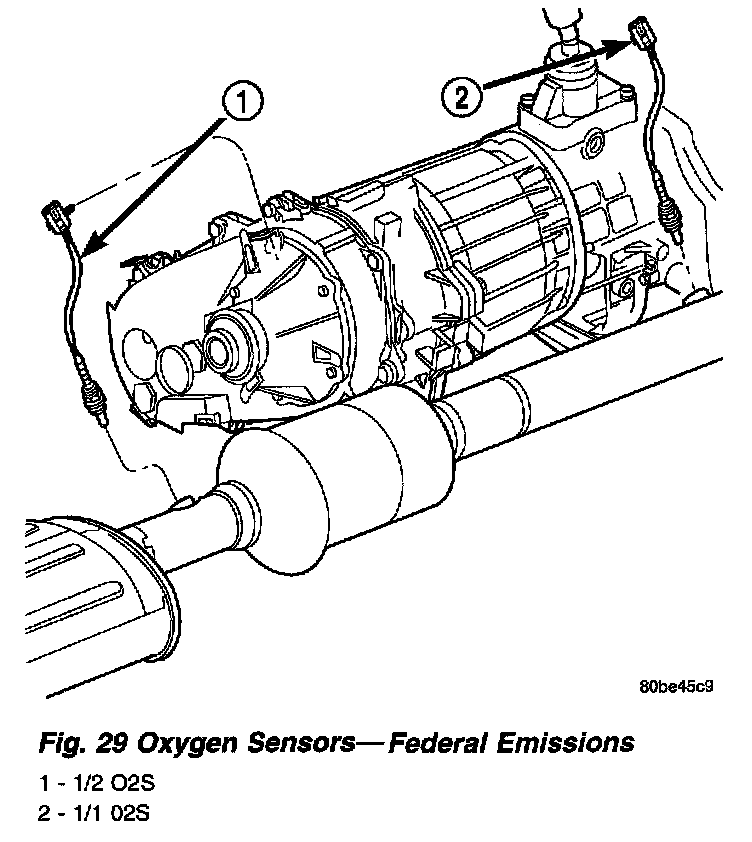 1

2

80be45c9

Fig. 29 Oxygen Sensors—Federal Emissions

1 - 1/2 O2S
2 - 1/1 02S