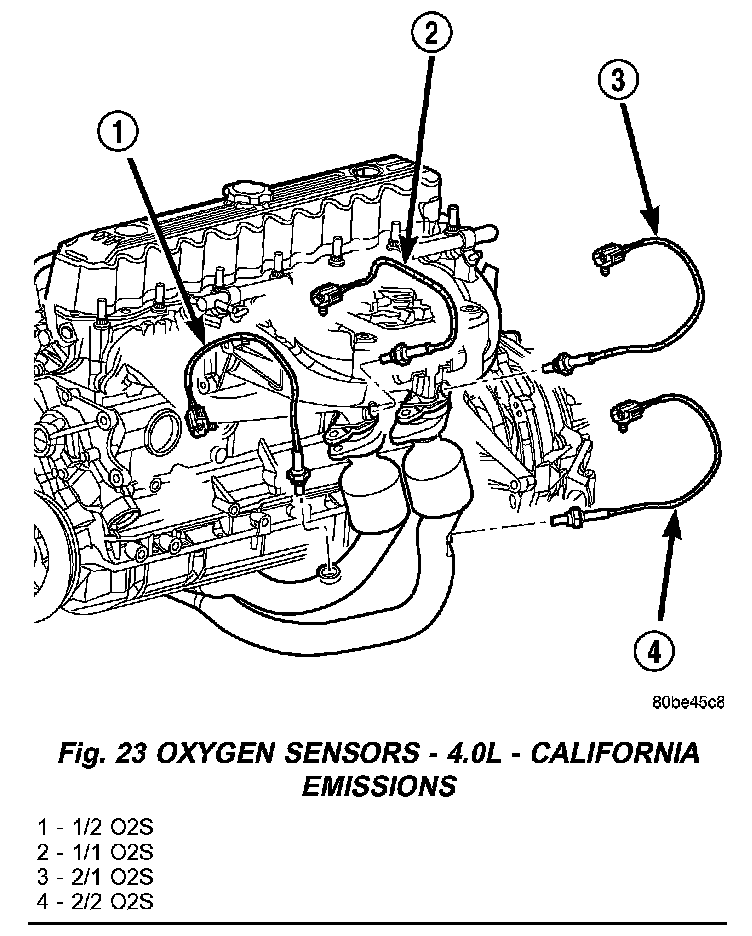 1
2
3
4

80be45c8

Fig. 23 OXYGEN SENSORS - 4.0L - CALIFORNIA EMISSIONS

1 - 1/2 O2S
2 - 1/1 O2S
3 - 2/1 O2S
4 - 2/2 O2S