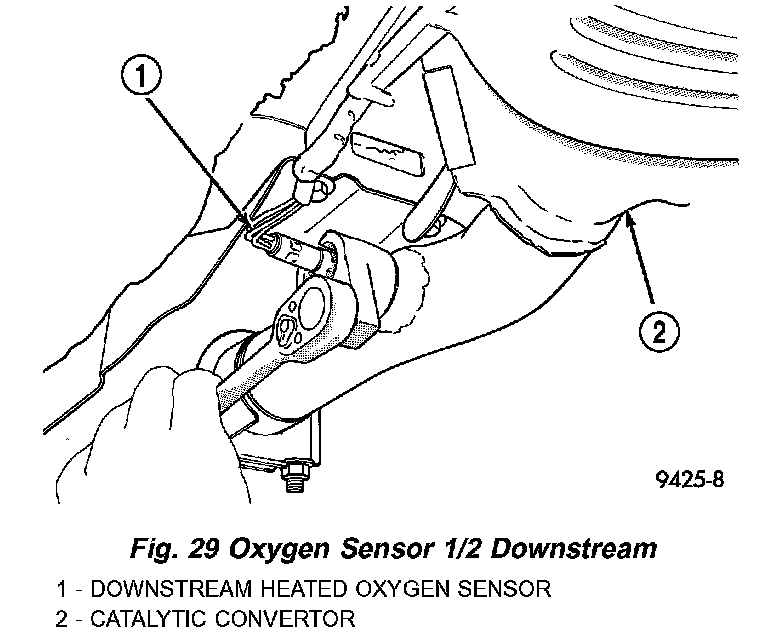 1

2

9425-8

Fig. 29 Oxygen Sensor 1/2 Downstream

1 - DOWNSTREAM HEATED OXYGEN SENSOR
2 - CATALYTIC CONVERTOR