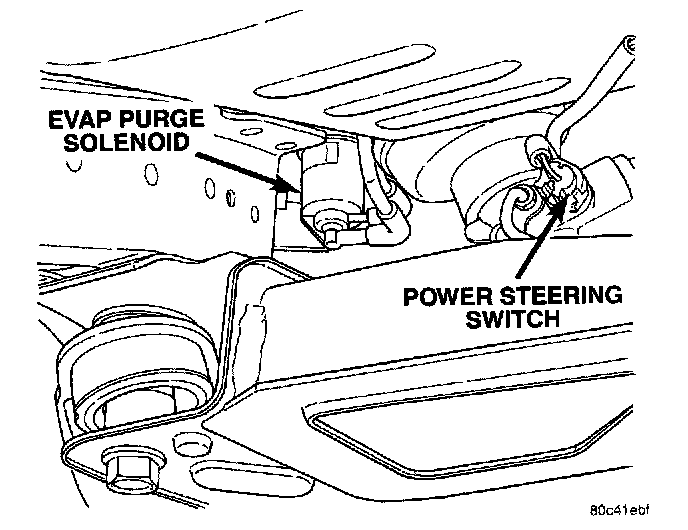 EVAP PURGE SOLENOID

POWER STEERING SWITCH

80c41ebf