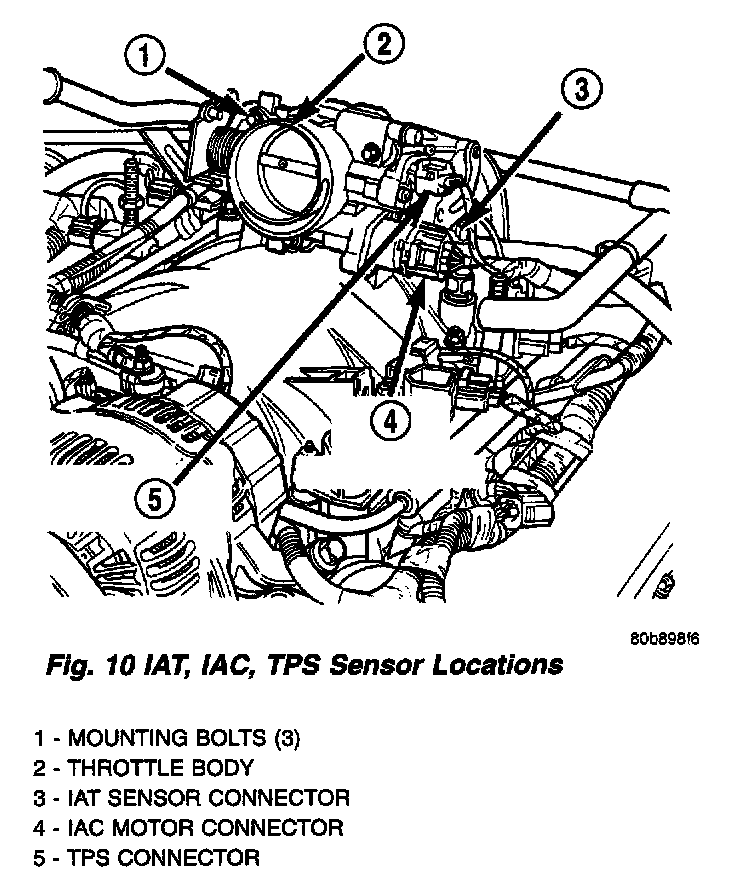 1
2
3
4
5

80b898f6

Fig. 10 IAT, IAC, TPS Sensor Locations

1 - MOUNTING BOLTS (3)
2 - THROTTLE BODY
3 - IAT SENSOR CONNECTOR
4 - IAC MOTOR CONNECTOR
5 - TPS CONNECTOR