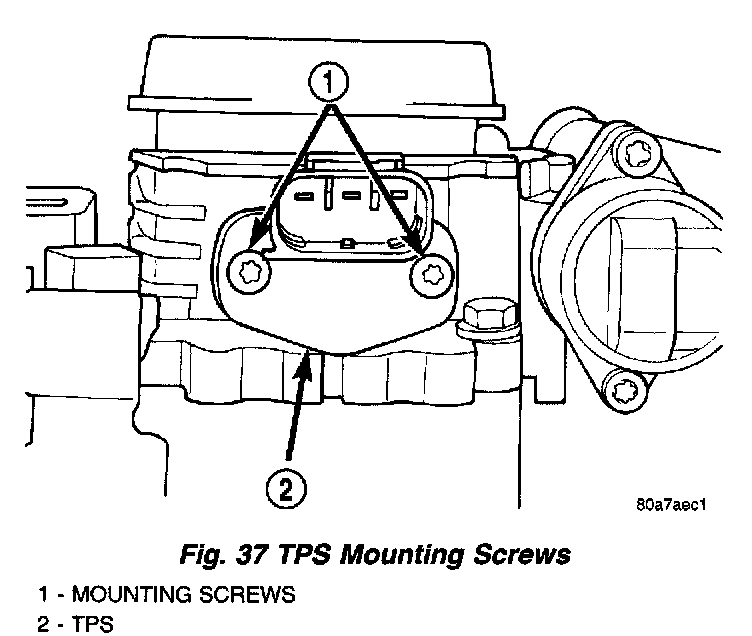 1

2

80a7aec1

Fig. 37 TPS Mounting Screws

1 - MOUNTING SCREWS
2 - TPS