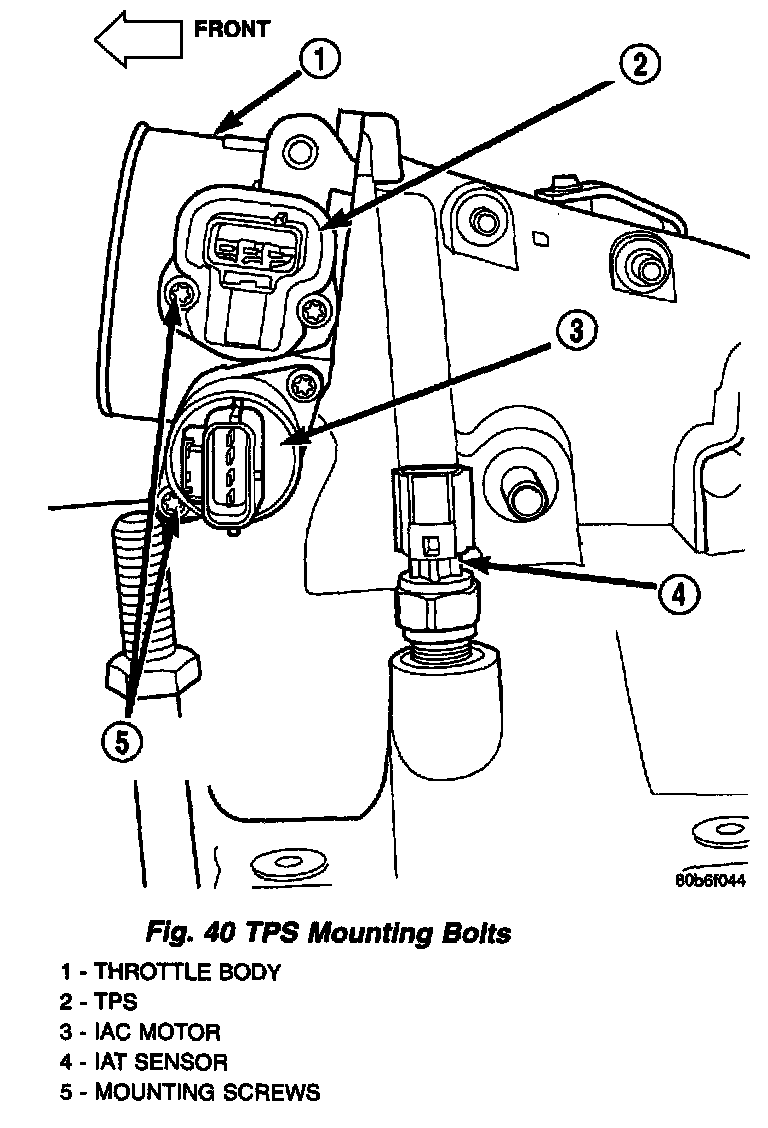 FRONT

1

2

3

4

5

80b6f044

Fig. 40 TPS Mounting Bolts

1 - THROTTLE BODY
2 - TPS
3 - IAC MOTOR
4 - IAT SENSOR
5 - MOUNTING SCREWS