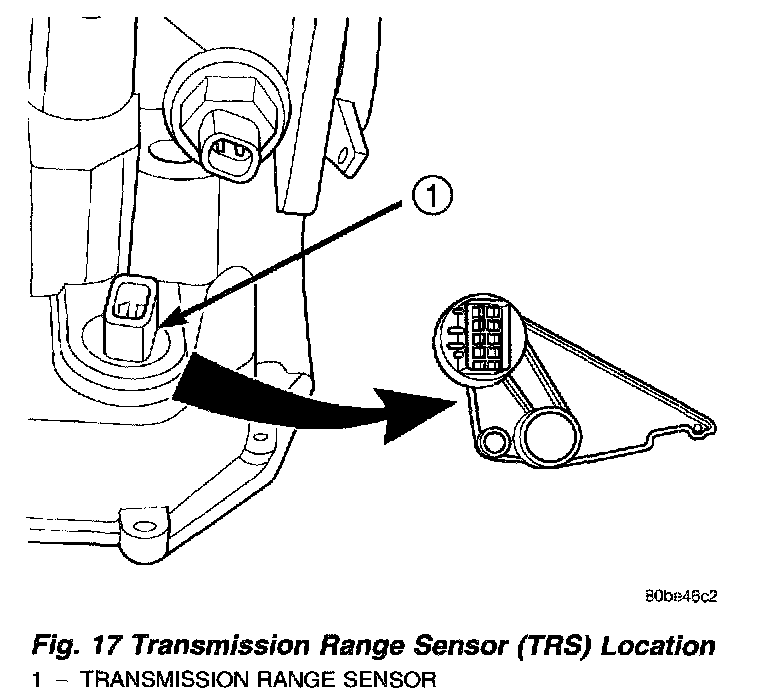 1

80be46c2

Fig. 17 Transmission Range Sensor (TRS) Location

1 – TRANSMISSION RANGE SENSOR