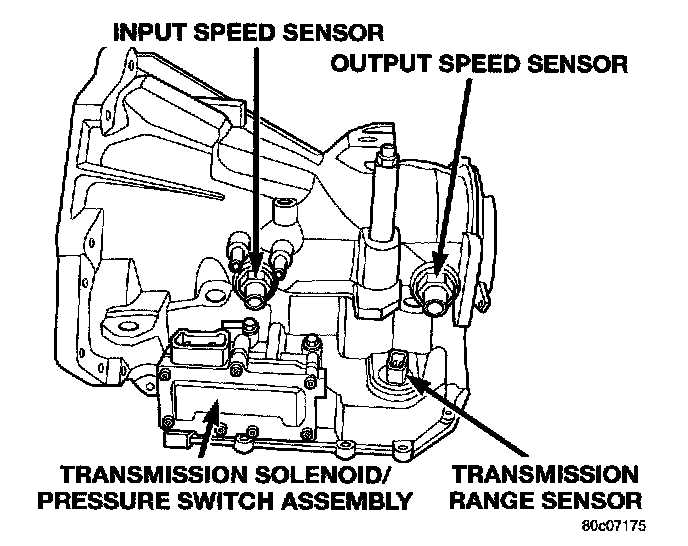 INPUT SPEED SENSOR
OUTPUT SPEED SENSOR
TRANSMISSION SOLENOID/ PRESSURE SWITCH ASSEMBLY
TRANSMISSION RANGE SENSOR
80c07175