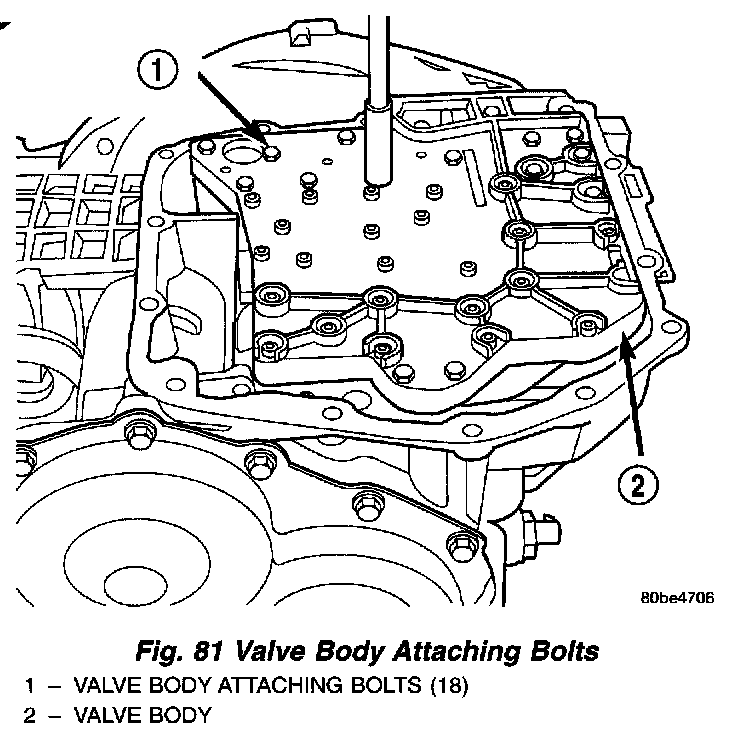 1

2

80be4706

Fig. 81 Valve Body Attaching Bolts

1 – VALVE BODY ATTACHING BOLTS (18)
2 – VALVE BODY