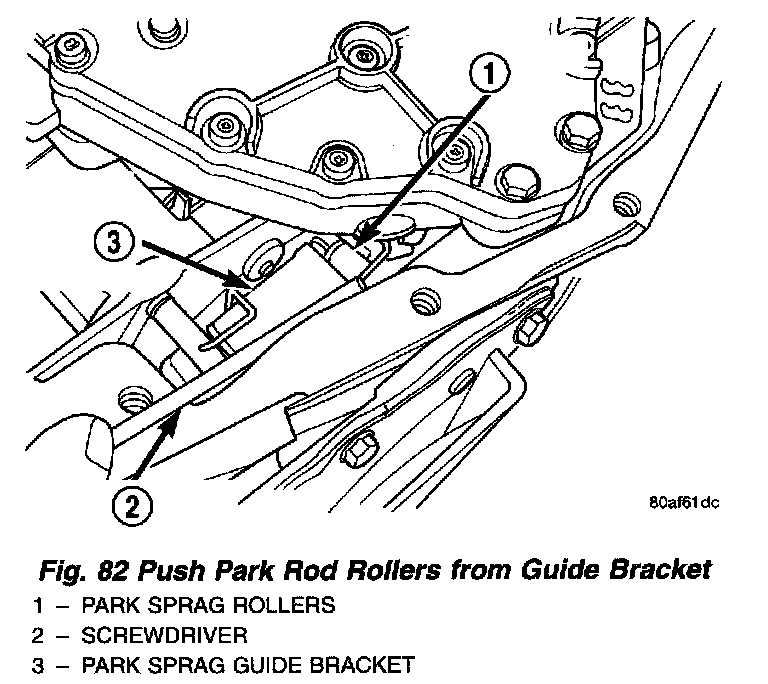 1

3

2

80af61dc

Fig. 82 Push Park Rod Rollers from Guide Bracket

1 – PARK SPRAG ROLLERS

2 – SCREWDRIVER

3 – PARK SPRAG GUIDE BRACKET