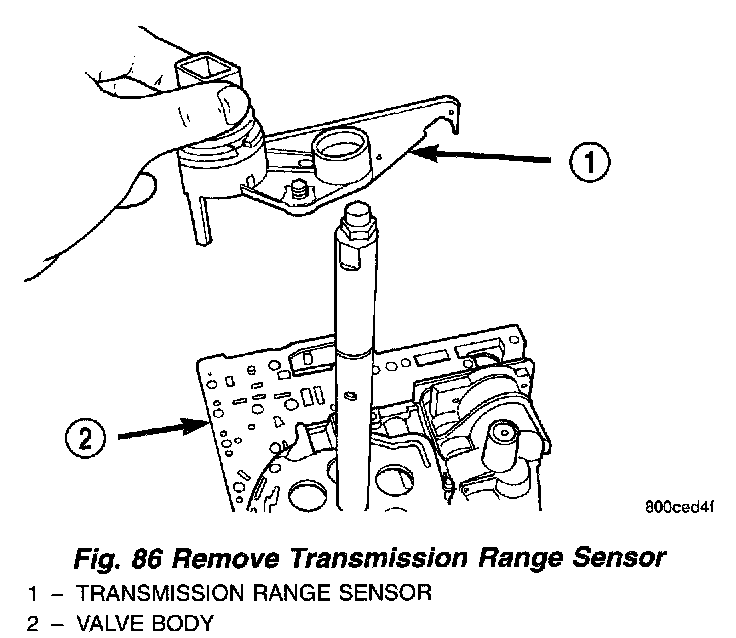 1

2

800ced4f

Fig. 86 Remove Transmission Range Sensor

1 – TRANSMISSION RANGE SENSOR
2 – VALVE BODY