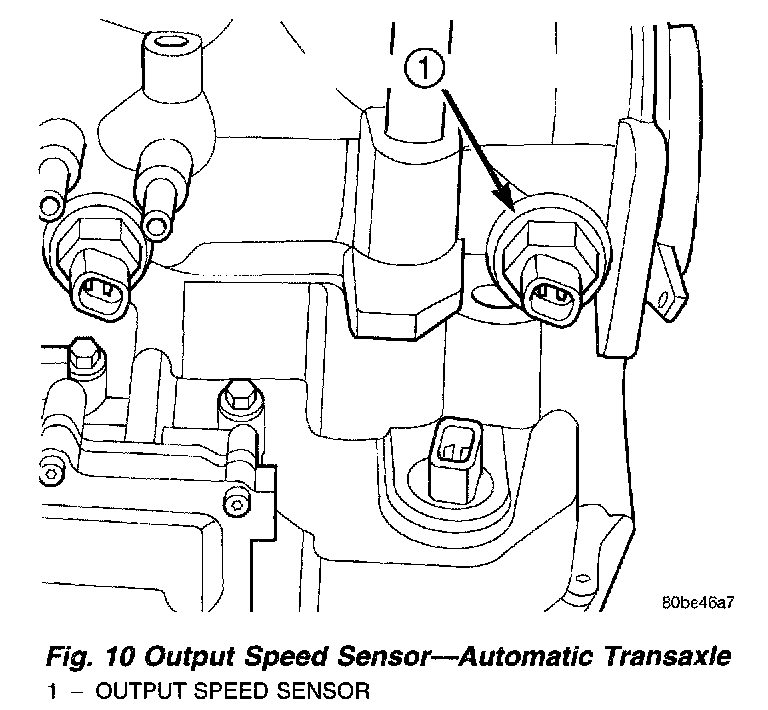 1

80be46a7

Fig. 10 Output Speed Sensor—Automatic Transaxle

1 – OUTPUT SPEED SENSOR