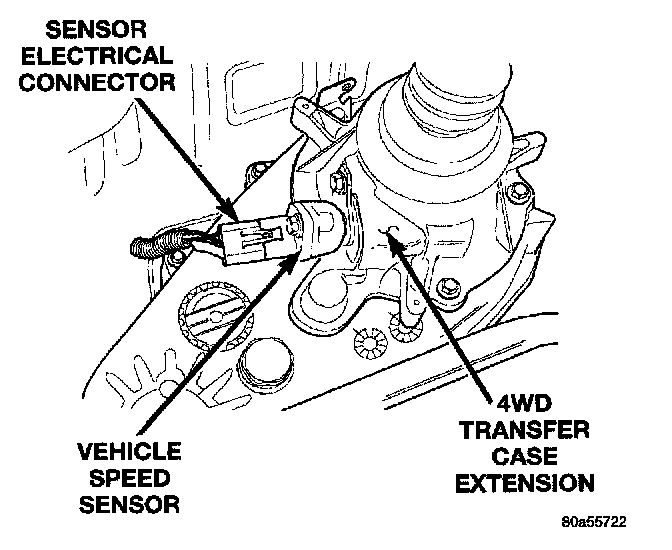 SENSOR ELECTRICAL CONNECTOR

VEHICLE SPEED SENSOR

4WD TRANSFER CASE EXTENSION

80a55722