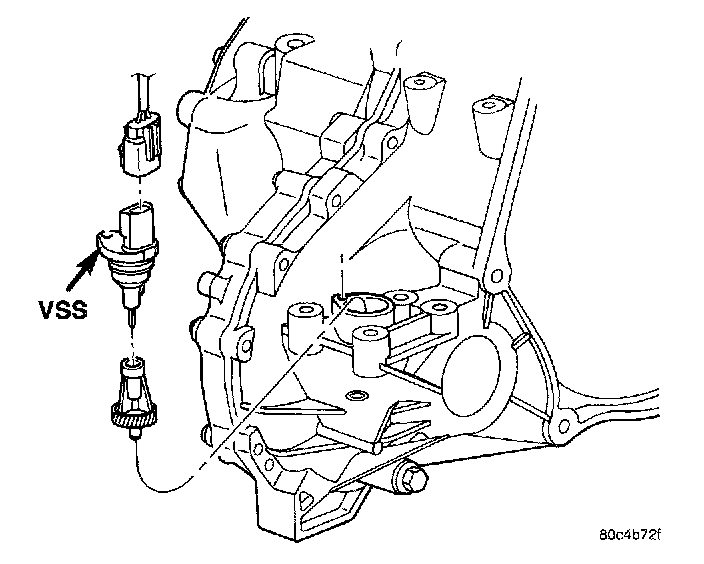 VSS

80c4b72f