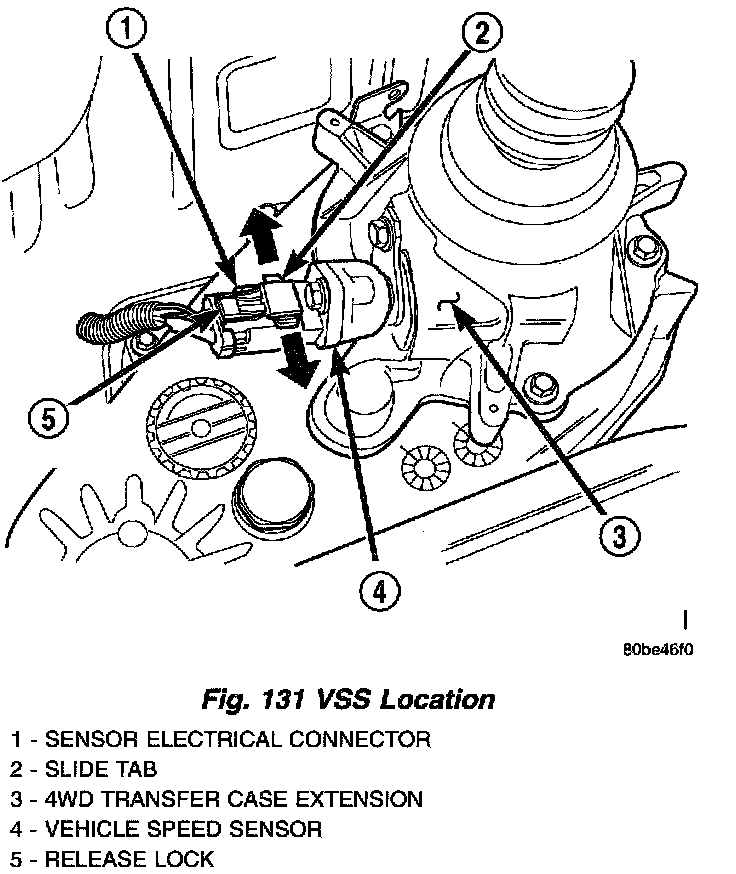 1
2
5
3
4
80be46f0

Fig. 131 VSS Location

1 - SENSOR ELECTRICAL CONNECTOR
2 - SLIDE TAB
3 - 4WD TRANSFER CASE EXTENSION
4 - VEHICLE SPEED SENSOR
5 - RELEASE LOCK