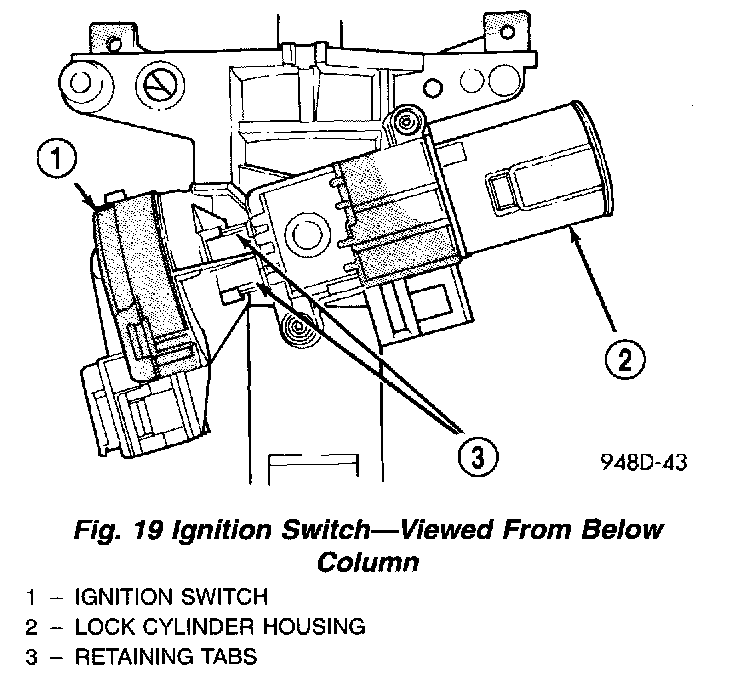 1

2

3

948D-43

Fig. 19 Ignition Switch—Viewed From Below Column

1 – IGNITION SWITCH
2 – LOCK CYLINDER HOUSING
3 – RETAINING TABS